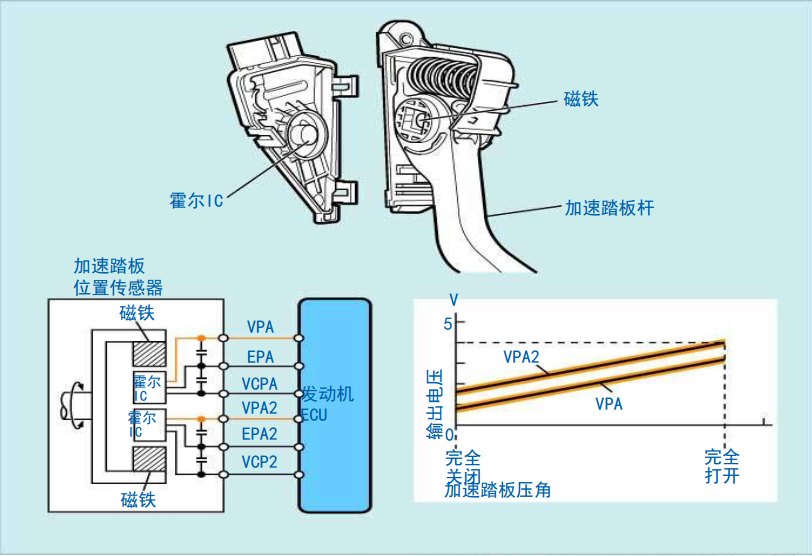 磁铁

霍尔IC

加速踏板杆

加速踏板
位置传感器

磁铁

霍尔
IC

霍尔
IC

磁铁

VPA
EPA
VCPA
VPA2
EPA2
VCP2

发动机
ECU

V
5
0
输出电压
VPA2
VPA
完全
关闭
完全
打开
加速踏板压角