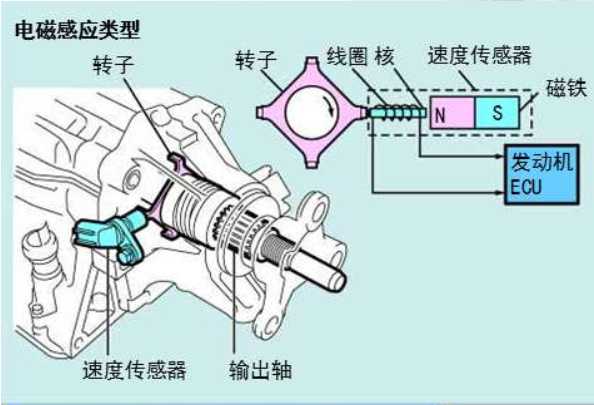 电磁感应类型

转子

转子

线圈 核

速度传感器

磁铁

N

S

发动机
ECU

速度传感器

输出轴